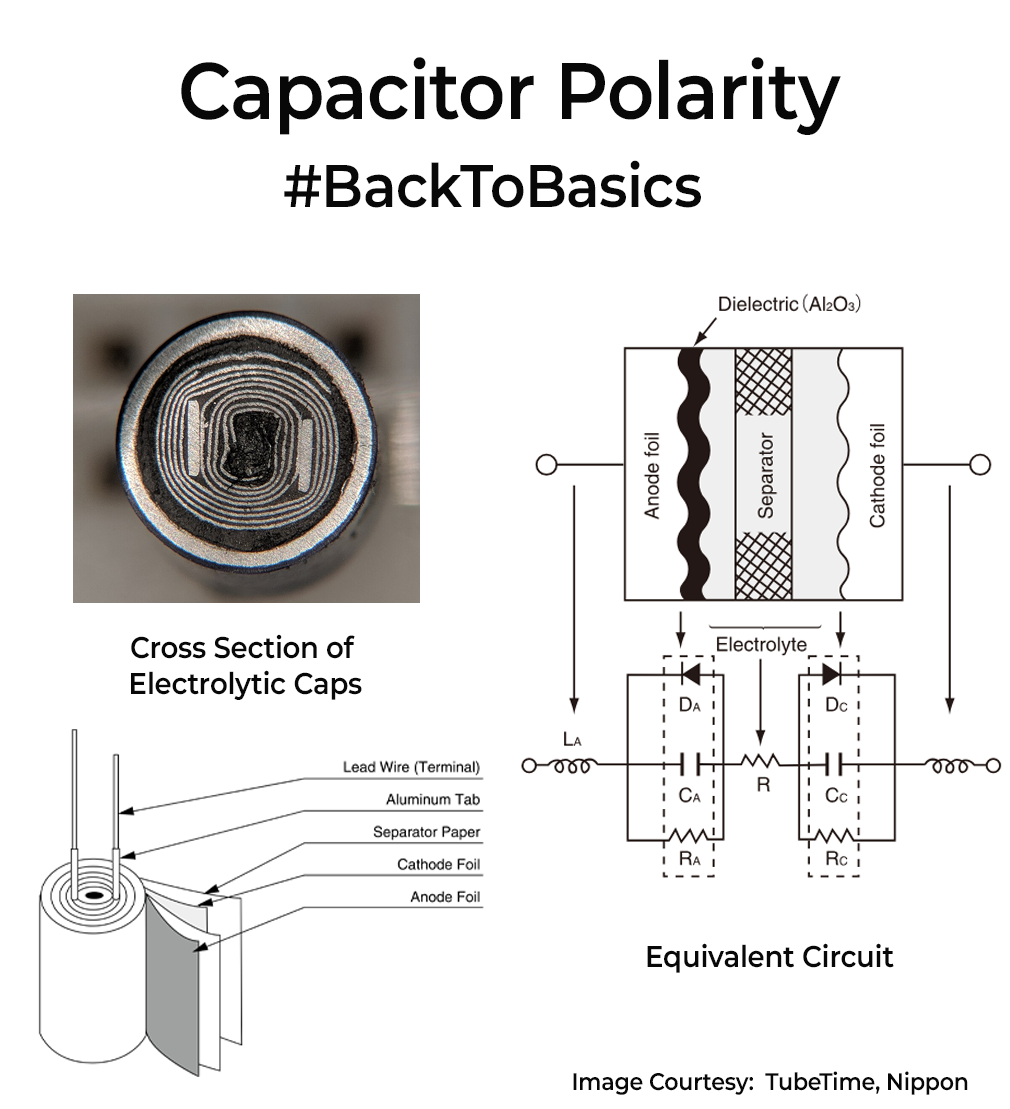 Capacitor Polarity
#BackToBasics

Cross Section of Electrolytic Caps

Lead Wire (Terminal)
Aluminum Tab
Separator Paper
Cathode Foil
Anode Foil

Dielectric ($Al_2O_3$)
Anode foil
Separator
Cathode foil
Electrolyte
$D_A$
$D_C$
$L_A$
$C_A$
R
$C_C$
$R_A$
$R_C$

Equivalent Circuit

Image Courtesy: TubeTime, Nippon